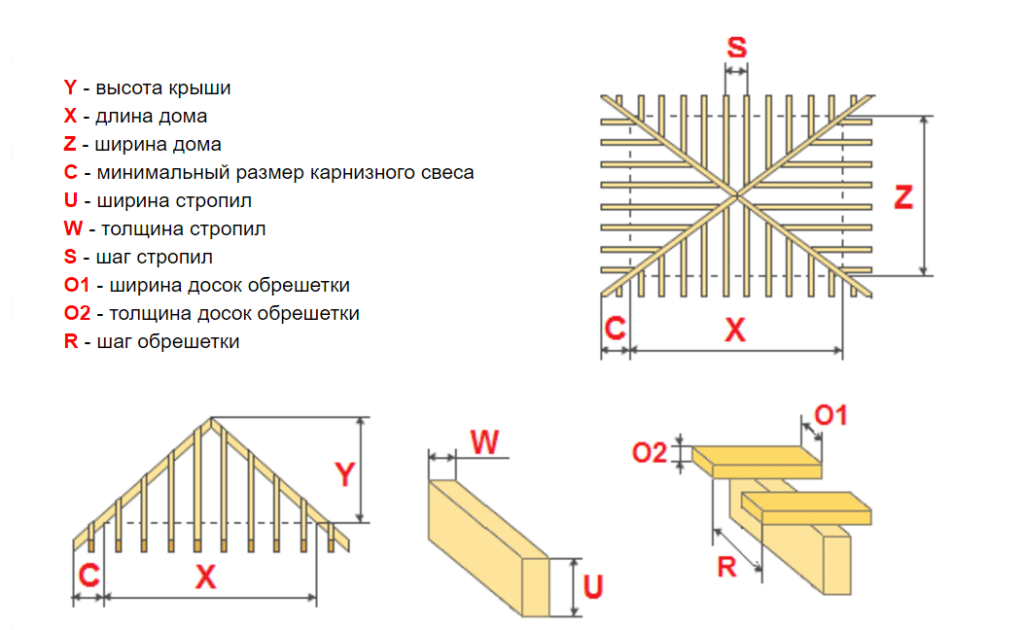 Y - высота крыши
X - длина дома
Z - ширина дома
C - минимальный размер карнизного свеса
U - ширина стропил
W - толщина стропил
S - шаг стропил
O1 - ширина досок обрешетки
O2 - толщина досок обрешетки
R - шаг обрешетки

S
Z
C
X

Y
C
X

W
U

O1
O2
R