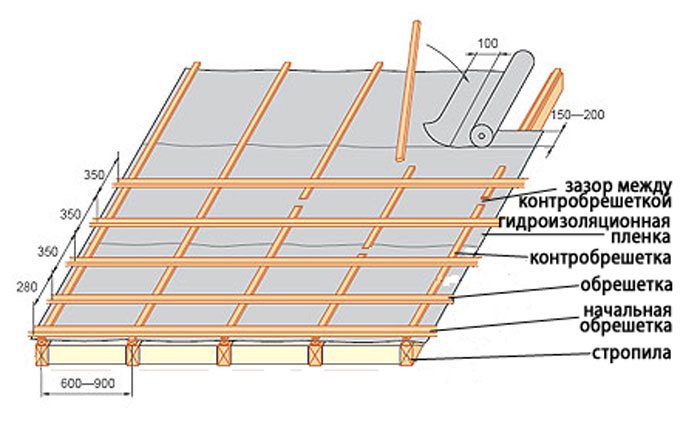 100

150—200

350

350

350

280

600—900

зазор между контробрешеткой

гидроизоляционная пленка

контробрешетка

обрешетка

начальная обрешетка

стропила