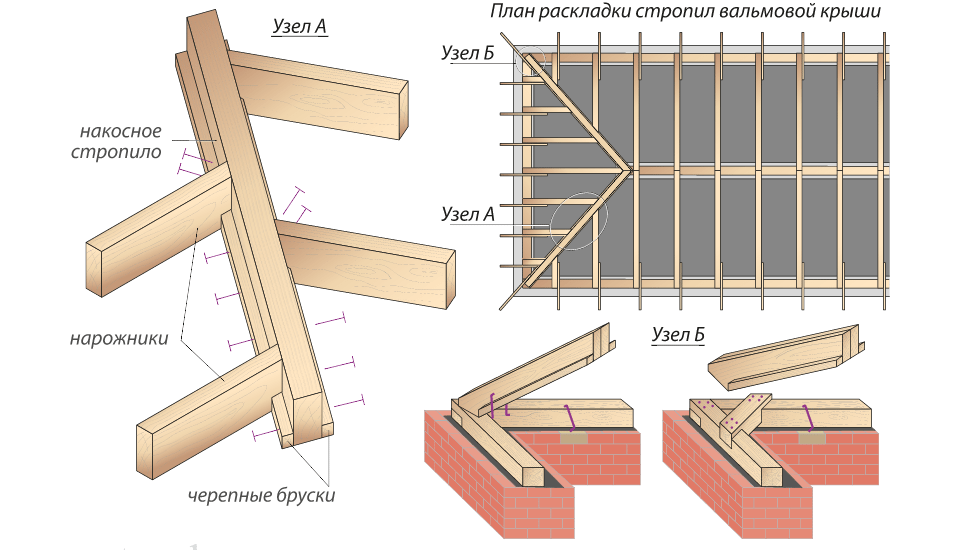 Узел А

накосное стропило

нарожники

черепные бруски

План раскладки стропил вальмовой крыши

Узел Б

Узел А

Узел Б