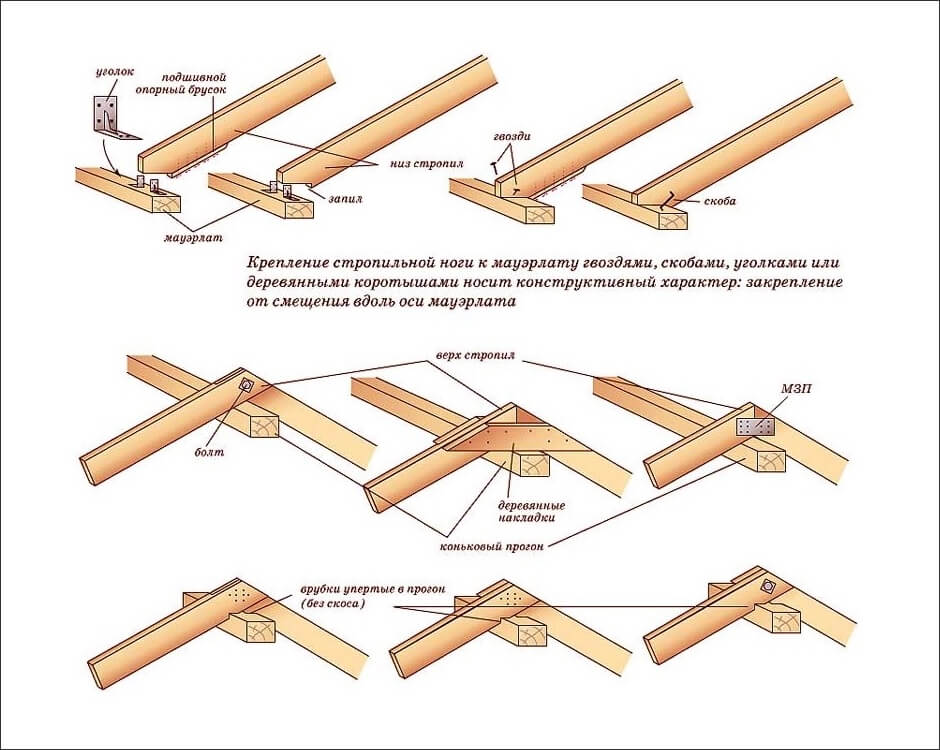 уголок

подшивной опорный брусок

низ стропил

запил

мауэрлат

гвозди

скоба

Крепление стропильной ноги к мауэрлату гвоздями, скобами, уголками или деревянными коротышами носит конструктивный характер: закрепление от смещения вдоль оси мауэрлата

верх стропил

МЗП

болт

деревянные накладки

коньковый прогон

врубки упертые в прогон (без скоса)