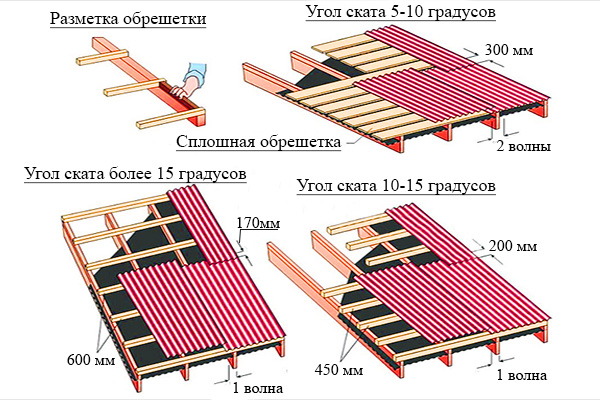 Разметка обрешетки

Угол ската 5-10 градусов

300 мм

Сплошная обрешетка

2 волны

Угол ската более 15 градусов

170мм

600 мм

1 волна

Угол ската 10-15 градусов

200 мм

450 мм

1 волна