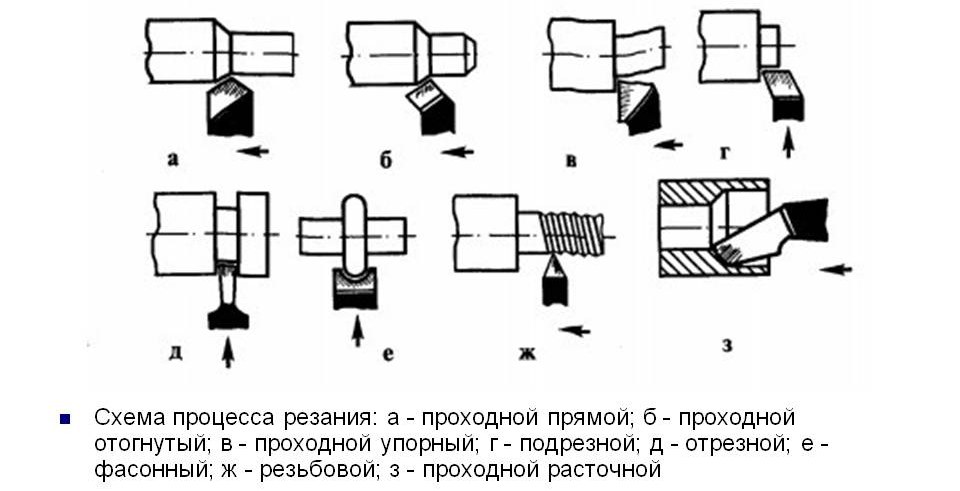 а

б

в

г

д

е

ж

з

Схема процесса резания: а - проходной прямой; б - проходной отогнутый; в - проходной упорный; г - подрезной; д - отрезной; е - фасонный; ж - резьбовой; з - проходной расточной