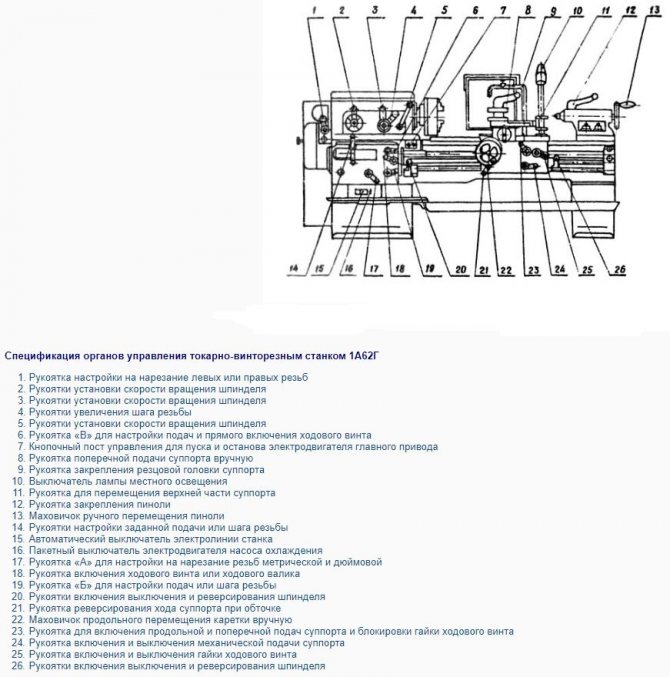 1 2 3 4 5 6 7 8 9 10 11 12 13

14 15 16 17 18 19 20 21 22 23 24 25 26

Спецификация органов управления токарно-винторезным станком 1А62Г

1. Рукоятка настройки на нарезание левых или правых резьб
2. Рукоятки установки скорости вращения шпинделя
3. Рукоятки установки скорости вращения шпинделя
4. Рукоятки увеличения шага резьбы
5. Рукоятки установки скорости вращения шпинделя
6. Рукоятка «В» для настройки подач и прямого включения ходового винта
7. Кнопочный пост управления для пуска и останова электродвигателя главного привода
8. Рукоятка поперечной подачи суппорта вручную
9. Рукоятка закрепления резцовой головки суппорта
10. Выключатель лампы местного освещения
11. Рукоятка для перемещения верхней части суппорта
12. Рукоятка закрепления пиноли
13. Маховичок ручного перемещения пиноли
14. Рукоятки настройки заданной подачи или шага резьбы
15. Автоматический выключатель электролинии станка
16. Пакетный выключатель электродвигателя насоса охлаждения
17. Рукоятка «А» для настройки на нарезание резьб метрической и дюймовой
18. Рукоятка включения ходового винта или ходового валика
19. Рукоятка «Б» для настройки подач или шага резьбы
20. Рукоятки включения выключения и реверсирования шпинделя
21. Рукоятка реверсирования хода суппорта при обточке
22. Маховичок продольного перемещения каретки вручную
23. Рукоятка для включения продольной и поперечной подач суппорта и блокировки гайки ходового винта
24. Рукоятка включения и выключения механической подачи суппорта
25. Рукоятка включения и выключения гайки ходового винта
26. Рукоятки включения выключения и реверсирования шпинделя