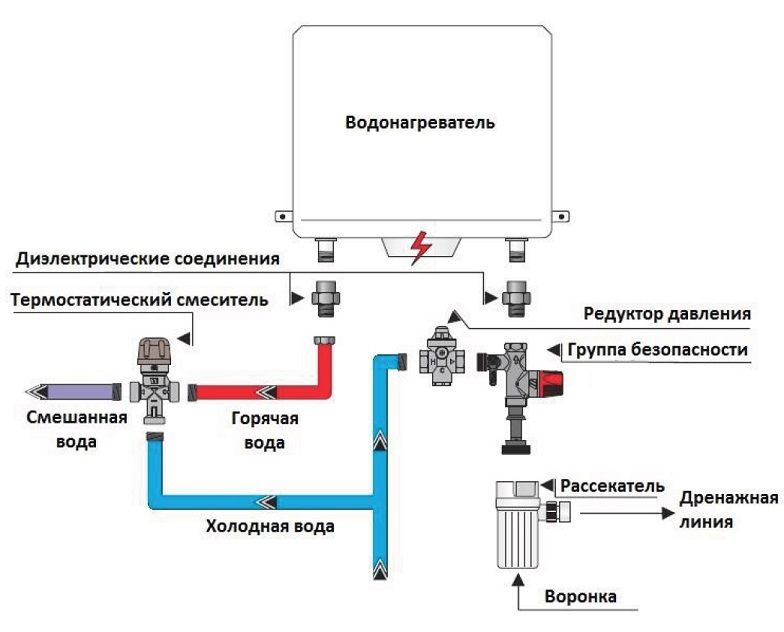 Водонагреватель

Диэлектрические соединения

Термостатический смеситель

Редуктор давления

Группа безопасности

Смешанная вода

Горячая вода

Холодная вода

Рассекатель

Дренажная линия

Воронка