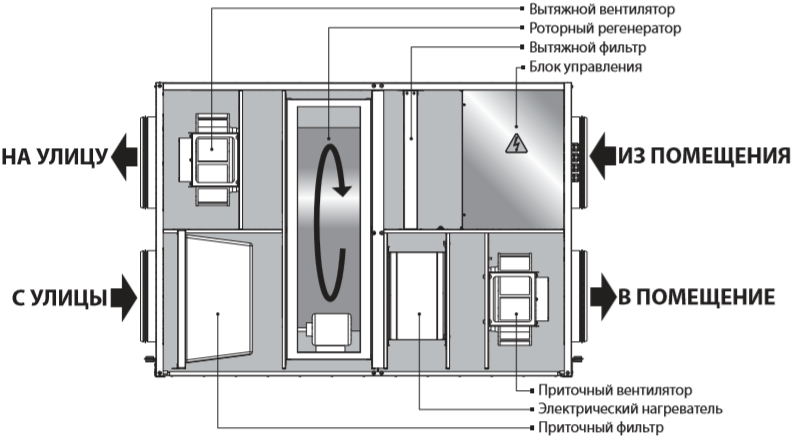 Вытяжной вентилятор
Роторный регенератор
Вытяжной фильтр
Блок управления

НА УЛИЦУ
ИЗ ПОМЕЩЕНИЯ
С УЛИЦЫ
В ПОМЕЩЕНИЕ

Приточный вентилятор
Электрический нагреватель
Приточный фильтр