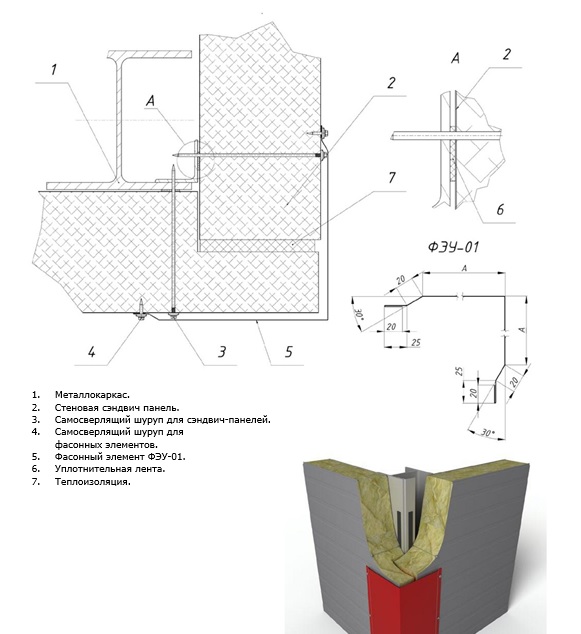 1

A

2

7

4

3

5

A

2

6

ФЭУ-01

20

A

30°

20

25

A

25

20

20

30°

1. Металлокаркас.
2. Стеновая сэндвич панель.
3. Самосверлящий шуруп для сэндвич-панелей.
4. Самосверлящий шуруп для фасонных элементов.
5. Фасонный элемент ФЭУ-01.
6. Уплотнительная лента.
7. Теплоизоляция.