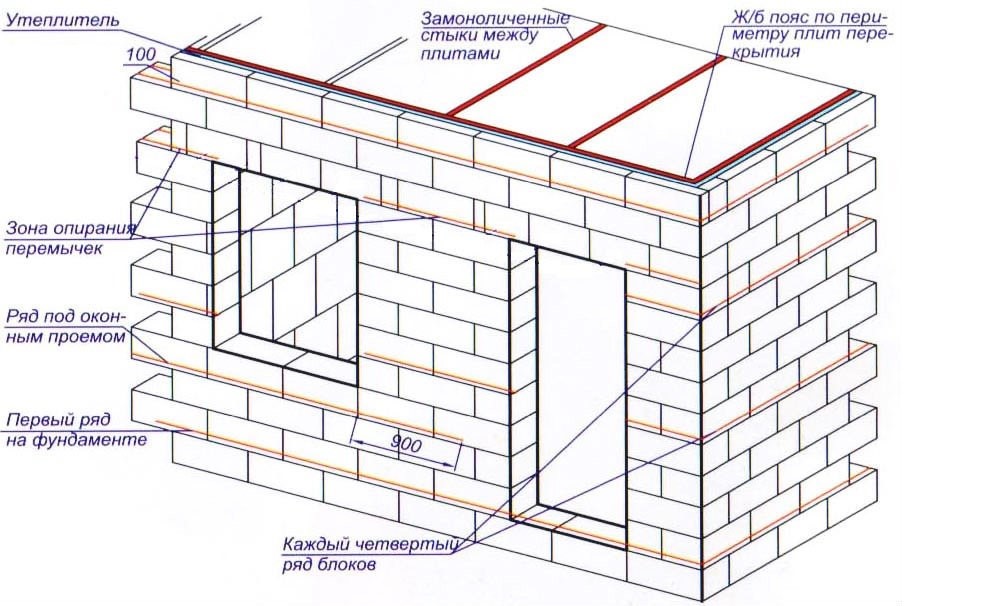 Утеплитель

100

Замоноличенные стыки между плитами

Ж/б пояс по периметру плит перекрытия

Зона опирания перемычек

Ряд под оконным проемом

Первый ряд на фундаменте

900

Каждый четвертый ряд блоков