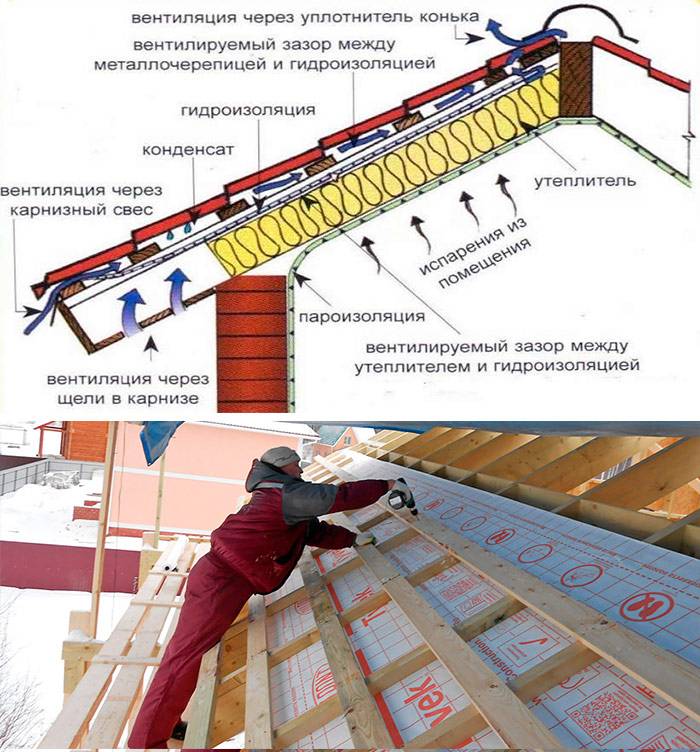 вентиляция через уплотнитель конька

вентилируемый зазор между металлочерепицей и гидроизоляцией

гидроизоляция

конденсат

вентиляция через карнизный свес

утеплитель

испарения из помещения

пароизоляция

вентилируемый зазор между утеплителем и гидроизоляцией

вентиляция через щели в карнизе

vek