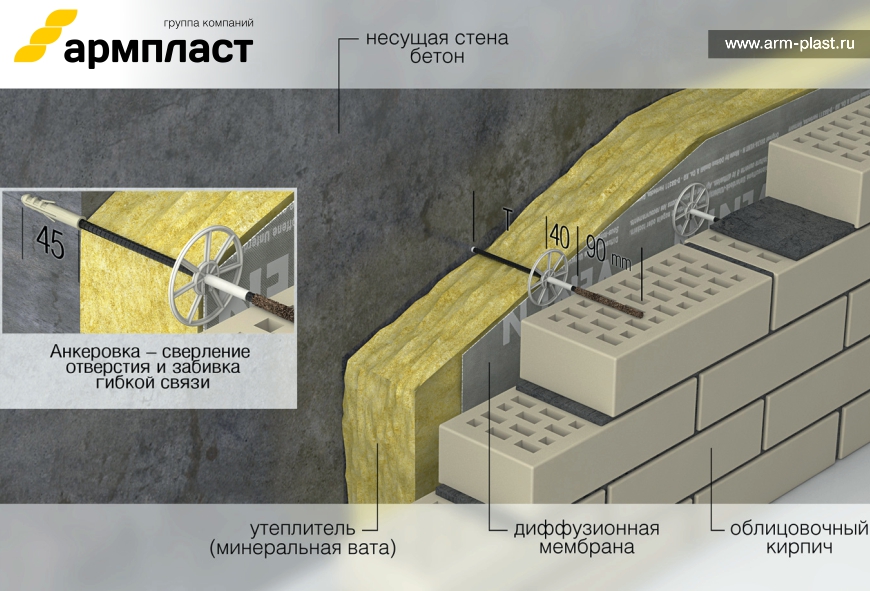 группа компаний
армпласт

несущая стена
бетон

www.arm-plast.ru

45

Анкеровка – сверление отверстия и забивка гибкой связи

T

40

90 mm

утеплитель
(минеральная вата)

диффузионная
мембрана

облицовочный
кирпич