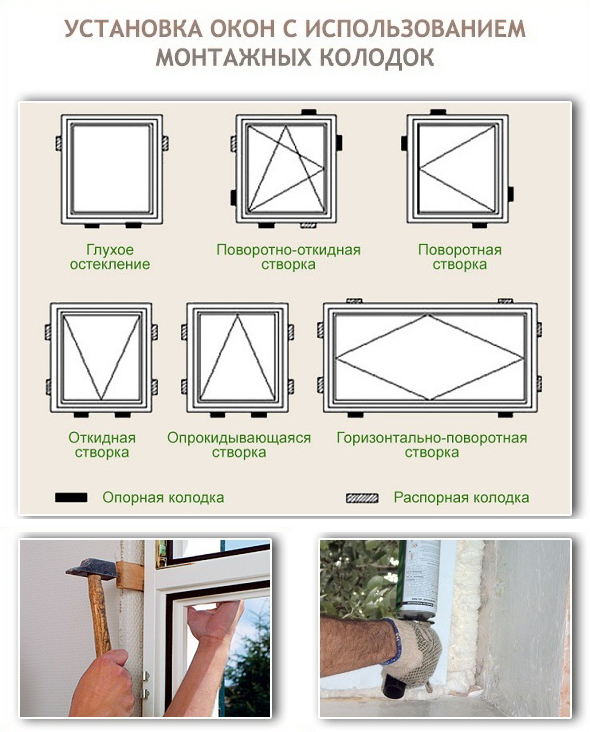 УСТАНОВКА ОКОН С ИСПОЛЬЗОВАНИЕМ МОНТАЖНЫХ КОЛОДОК

Глухое остекление

Поворотно-откидная створка

Поворотная створка

Откидная створка

Опрокидывающаяся створка

Горизонтально-поворотная створка

Опорная колодка

Распорная колодка