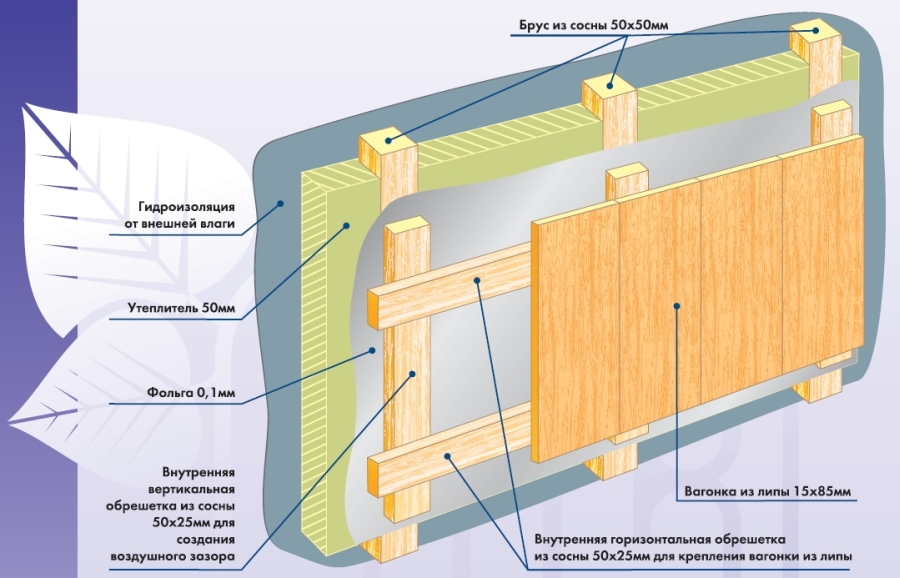 Брус из сосны 50х50мм

Гидроизоляция от внешней влаги

Утеплитель 50мм

Фольга 0,1мм

Внутренняя вертикальная обрешетка из сосны 50х25мм для создания воздушного зазора

Вагонка из липы 15х85мм

Внутренняя горизонтальная обрешетка из сосны 50х25мм для крепления вагонки из липы