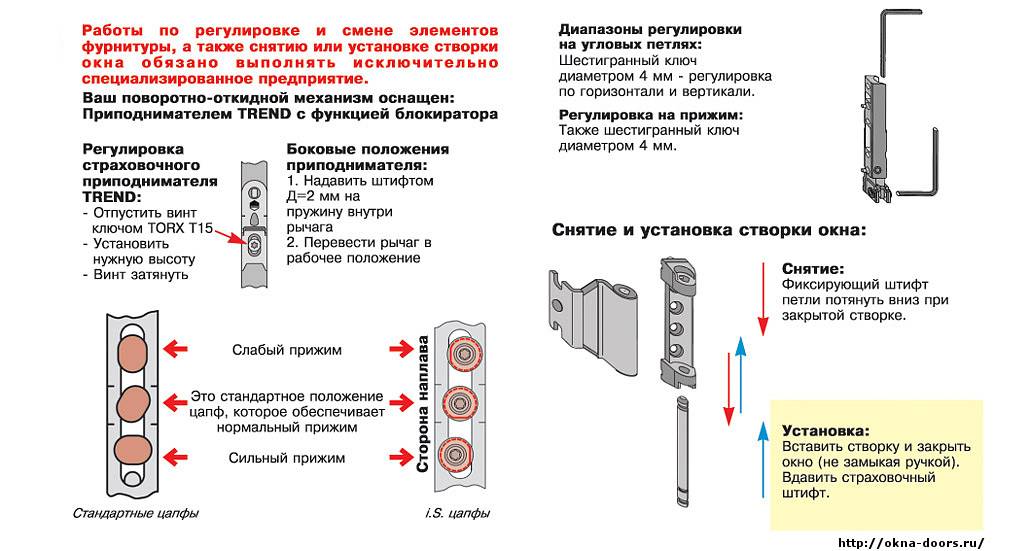 Работы по регулировке и смене элементов фурнитуры, а также снятию или установке створки окна обязано выполнять исключительно специализированное предприятие.

Ваш поворотно-откидной механизм оснащен: Приподнимателем TREND с функцией блокиратора

Регулировка страховочного приподнимателя TREND:
- Отпустить винт ключом TORX T15
- Установить нужную высоту
- Винт затянуть

Боковые положения приподнимателя:
1. Надавить штифтом Д=2 мм на пружину внутри рычага
2. Перевести рычаг в рабочее положение

Слабый прижим

Это стандартное положение цапф, которое обеспечивает нормальный прижим

Сильный прижим

Сторона наплава

Стандартные цапфы

i.S. цапфы

Диапазоны регулировки на угловых петлях:
Шестигранный ключ диаметром 4 мм - регулировка по горизонтали и вертикали.

Регулировка на прижим:
Также шестигранный ключ диаметром 4 мм.

Снятие и установка створки окна:

Снятие:
Фиксирующий штифт петли потянуть вниз при закрытой створке.

Установка:
Вставить створку и закрыть окно (не замыкая ручкой).
Вдавить страховочный штифт.

http://okna-doors.ru/