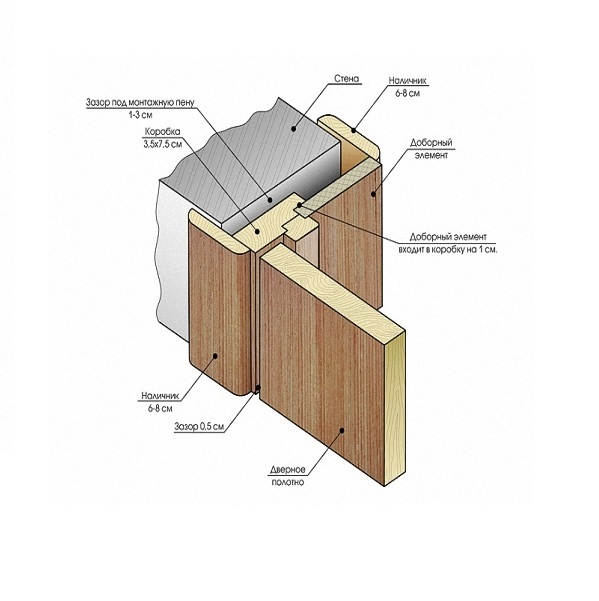 Стена

Наличник
6-8 см

Зазор под монтажную пену
1-3 см

Коробка
3,5х7,5 см

Доборный
элемент

Доборный элемент
входит в коробку на 1 см.

Наличник
6-8 см

Зазор 0,5 см

Дверное
полотно