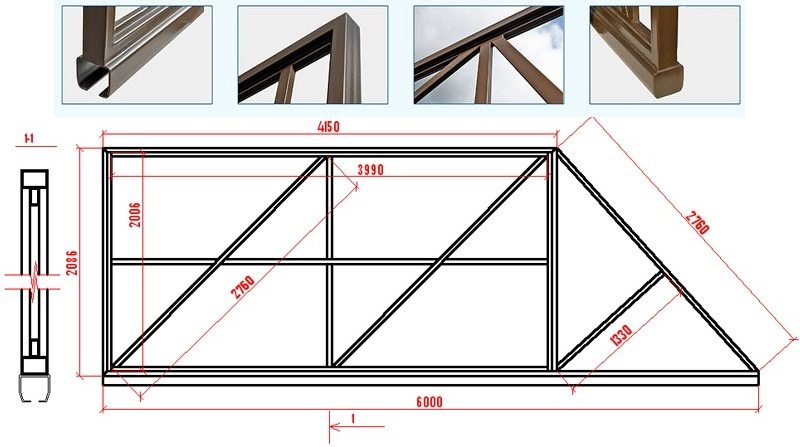 1-1

4150

3990

2006

2086

2760

2760

1330

6000

1