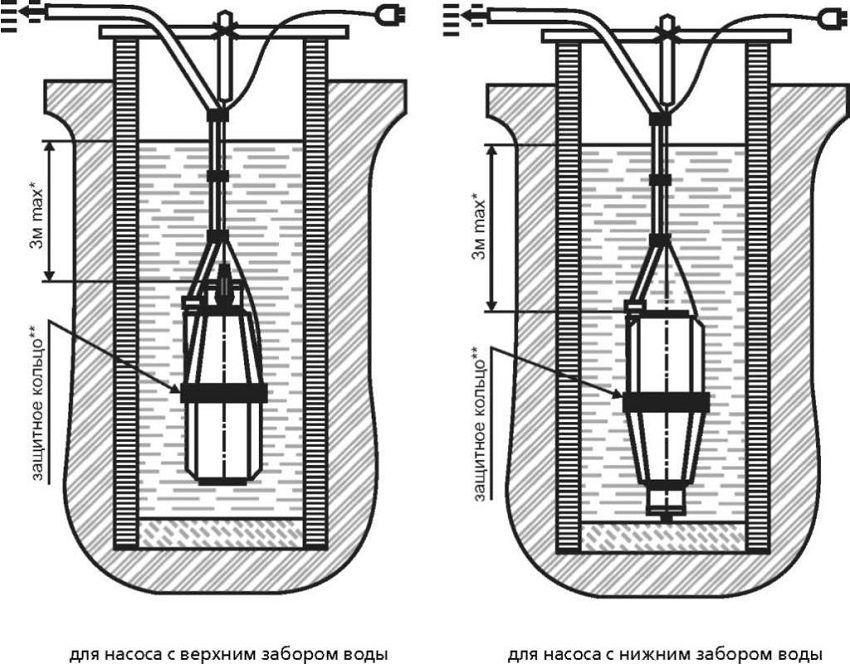 3м max*

защитное кольцо**

для насоса с верхним забором воды

3м max*

защитное кольцо**

для насоса с нижним забором воды