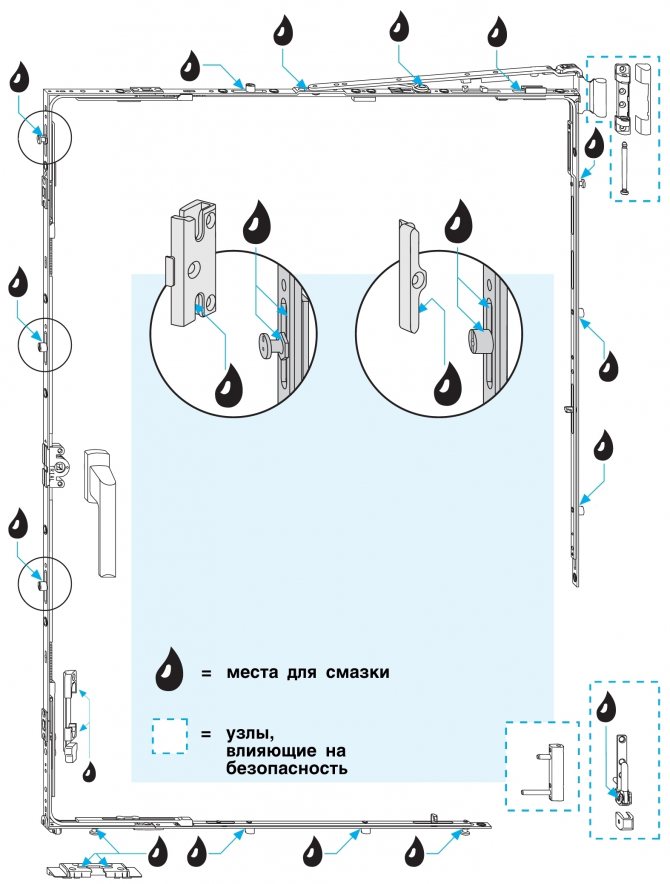 = места для смазки

= узлы, влияющие на безопасность