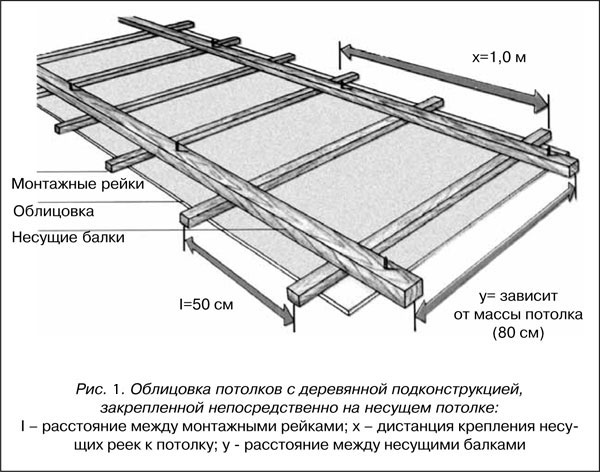 x=1,0 м

Монтажные рейки

Облицовка

Несущие балки

l=50 см

y= зависит от массы потолка (80 см)

Рис. 1. Облицовка потолков с деревянной подконструкцией, закрепленной непосредственно на несущем потолке:
l – расстояние между монтажными рейками; x – дистанция крепления несущих реек к потолку; y - расстояние между несущими балками