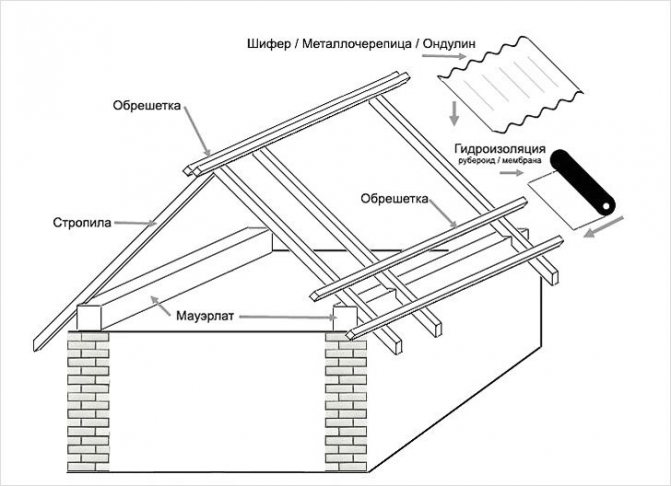 Шифер / Металлочерепица / Ондулин

Обрешетка

Гидроизоляция
рубероид / мембрана

Обрешетка

Стропила

Мауэрлат