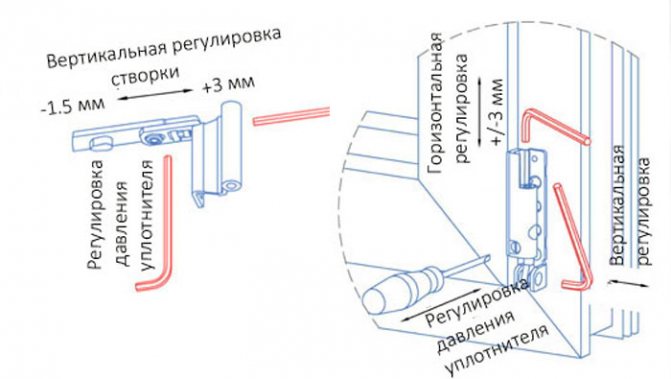 Вертикальная регулировка створки

-1.5 мм

+3 мм

Регулировка давления уплотнителя

Горизонтальная регулировка

+/-3 мм

Вертикальная регулировка

Регулировка давления уплотнителя