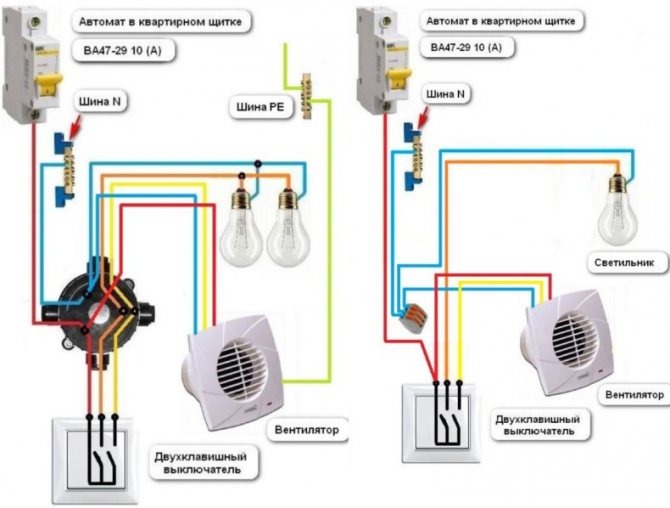 Автомат в квартирном щитке

ВА47-29 10 (А)

Шина N

Шина PE

Вентилятор

Двухклавишный выключатель

Автомат в квартирном щитке

ВА47-29 10 (А)

Шина N

Светильник

Вентилятор

Двухклавишный выключатель