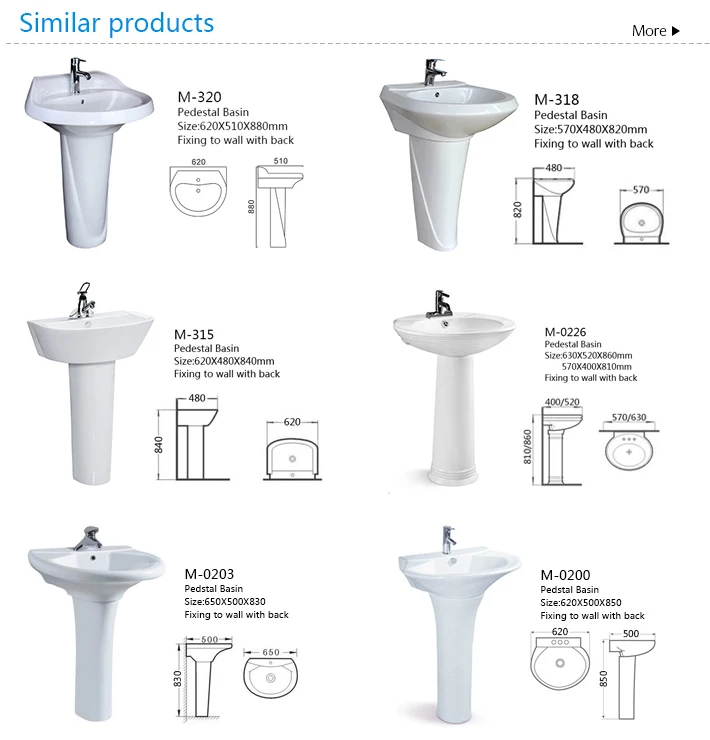 Similar products

More ▶

M-320
Pedestal Basin
Size:620X510X880mm
Fixing to wall with back

620
510
880

M-318
Pedestal Basin
Size:570X480X820mm
Fixing to wall with back

480
820
570

M-315
Pedestal Basin
Size:620X480X840mm
Fixing to wall with back

480
840
620

M-0226
Pedestal Basin
Size:630X520X860mm
570X400X810mm
Fixing to wall with back

400/520
810/860
570/630

M-0203
Pedstal Basin
Size:650X500X830
Fixing to wall with back

500
830
650

M-0200
Pedstal Basin
Size:620X500X850
Fixing to wall with back

620
500
850