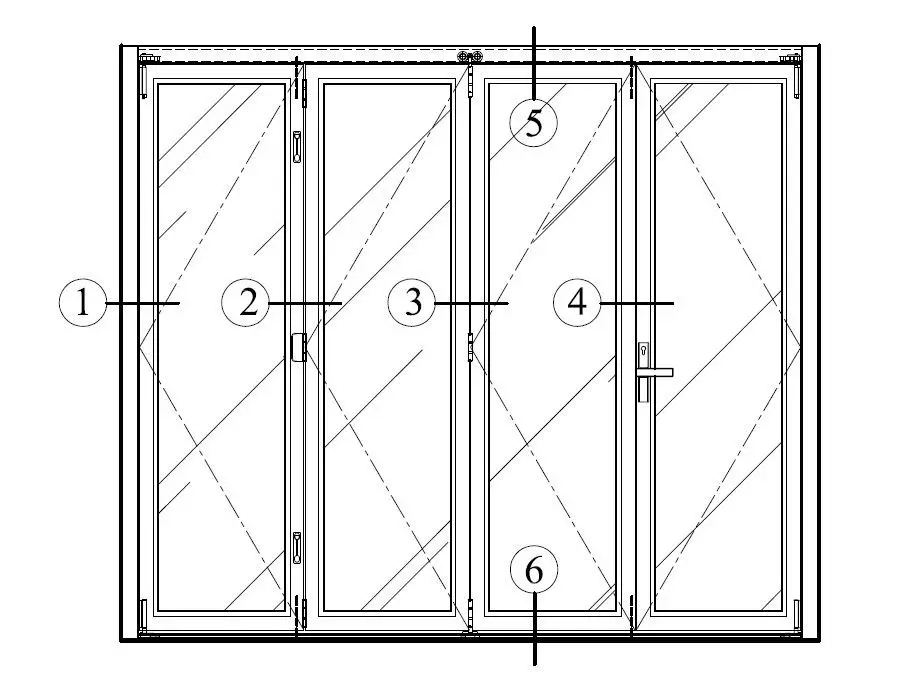 5
1
2
3
4
6