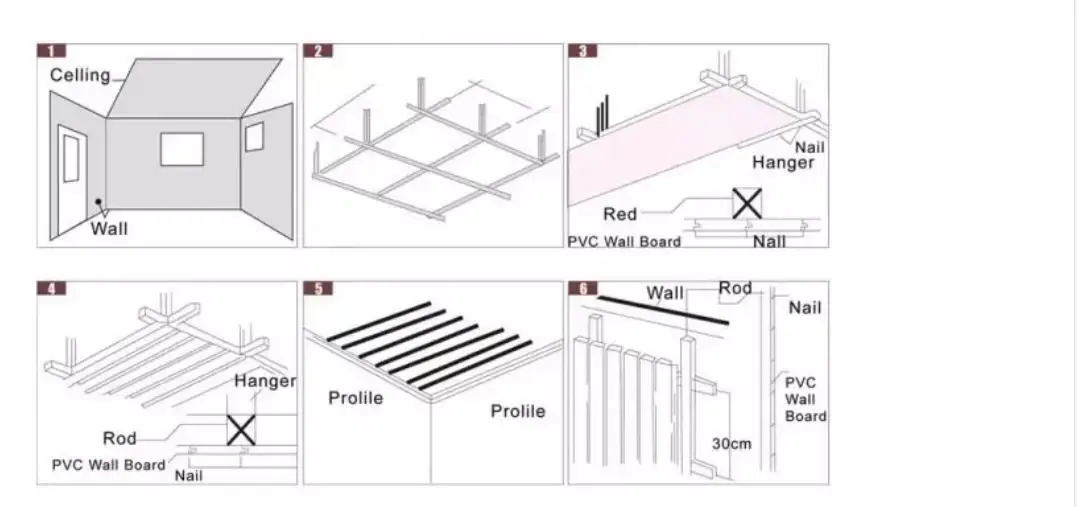 1
Celling
Wall

2

3
Nail
Hanger
Red
PVC Wall Board
Nall

4
Hanger
Rod
PVC Wall Board
Nail

5
Prolile
Prolile

6
Wall
Rod
Nail
PVC Wall Board
30cm