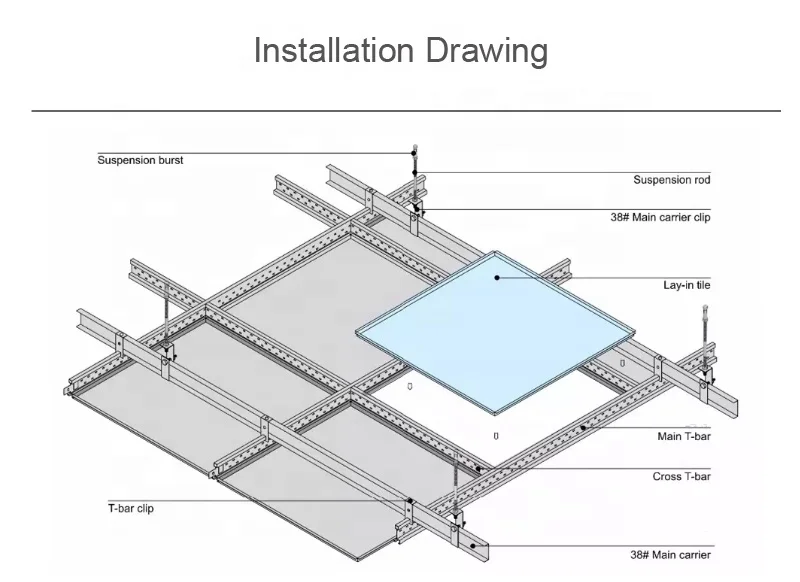 Installation Drawing

Suspension burst

Suspension rod

38# Main carrier clip

Lay-in tile

Main T-bar

Cross T-bar

T-bar clip

38# Main carrier