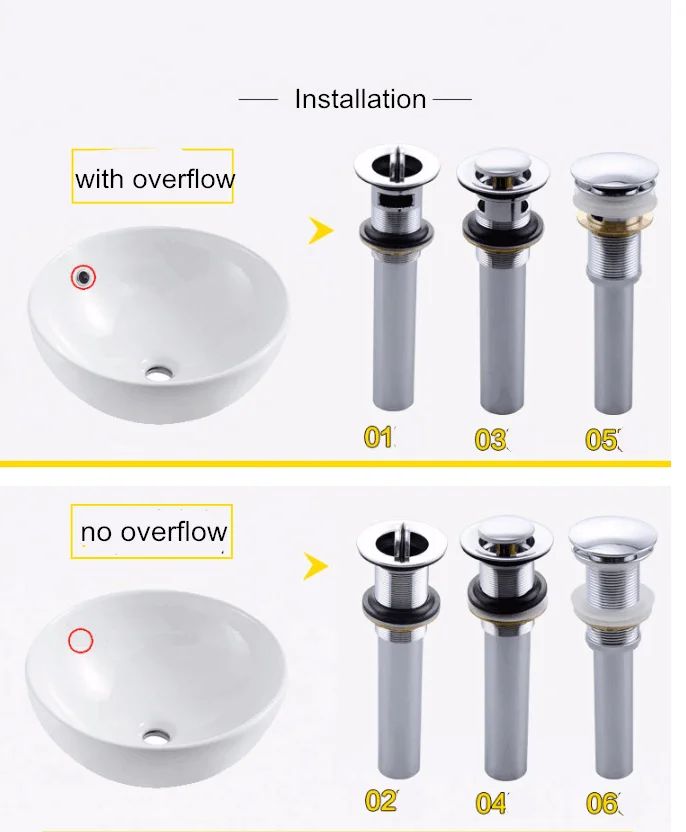 Installation

with overflow

01
03
05

no overflow

02
04
06