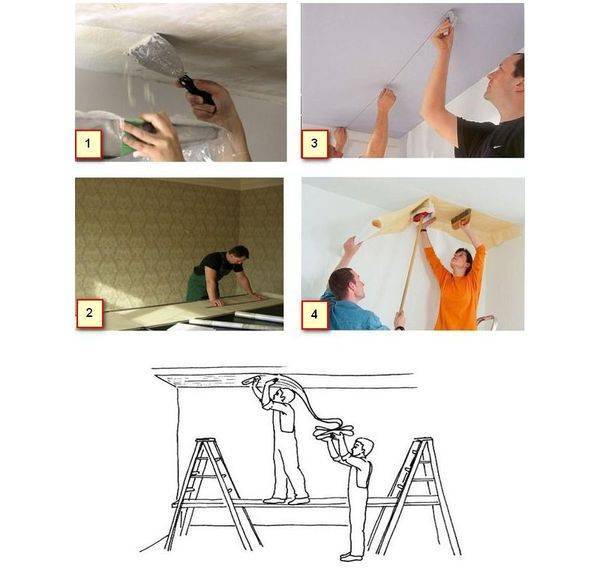 1

3

2

4