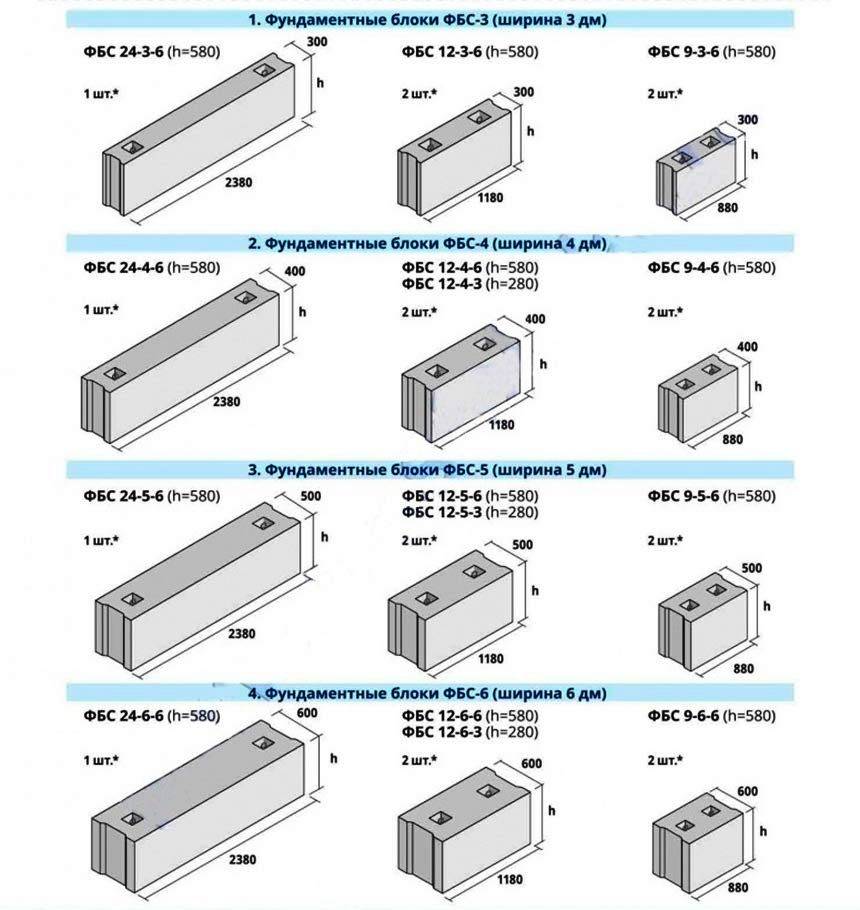 1. Фундаментные блоки ФБС-3 (ширина 3 дм)

ФБС 24-3-6 (h=580)
1 шт.*
300
h
2380

ФБС 12-3-6 (h=580)
2 шт.*
300
h
1180

ФБС 9-3-6 (h=580)
2 шт.*
300
h
880

2. Фундаментные блоки ФБС-4 (ширина 4 дм)

ФБС 24-4-6 (h=580)
1 шт.*
400
h
2380

ФБС 12-4-6 (h=580)
ФБС 12-4-3 (h=280)
2 шт.*
400
h
1180

ФБС 9-4-6 (h=580)
2 шт.*
400
h
880

3. Фундаментные блоки ФБС-5 (ширина 5 дм)

ФБС 24-5-6 (h=580)
1 шт.*
500
h
2380

ФБС 12-5-6 (h=580)
ФБС 12-5-3 (h=280)
2 шт.*
500
h
1180

ФБС 9-5-6 (h=580)
2 шт.*
500
h
880

4. Фундаментные блоки ФБС-6 (ширина 6 дм)

ФБС 24-6-6 (h=580)
1 шт.*
600
h
2380

ФБС 12-6-6 (h=580)
ФБС 12-6-3 (h=280)
2 шт.*
600
h
1180

ФБС 9-6-6 (h=580)
2 шт.*
600
h
880