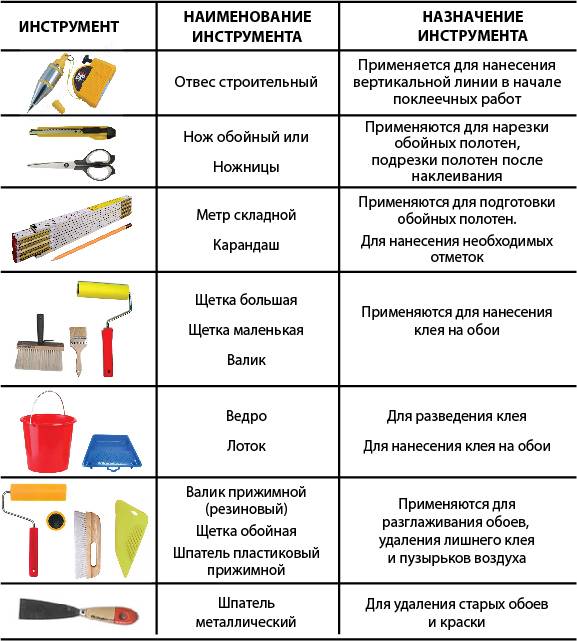 | ИНСТРУМЕНТ | НАИМЕНОВАНИЕ ИНСТРУМЕНТА | НАЗНАЧЕНИЕ ИНСТРУМЕНТА |
|---|---|---|
| | Отвес строительный | Применяется для нанесения вертикальной линии в начале поклеечных работ |
| | Нож обойный или Ножницы | Применяются для нарезки обойных полотен, подрезки полотен после наклеивания |
| | Метр складной Карандаш | Применяются для подготовки обойных полотен. Для нанесения необходимых отметок |
| | Щетка большая Щетка маленькая Валик | Применяются для нанесения клея на обои |
| | Ведро Лоток | Для разведения клея Для нанесения клея на обои |
| | Валик прижимной (резиновый) Щетка обойная Шпатель пластиковый прижимной | Применяются для разглаживания обоев, удаления лишнего клея и пузырьков воздуха |
| | Шпатель металлический | Для удаления старых обоев и краски |