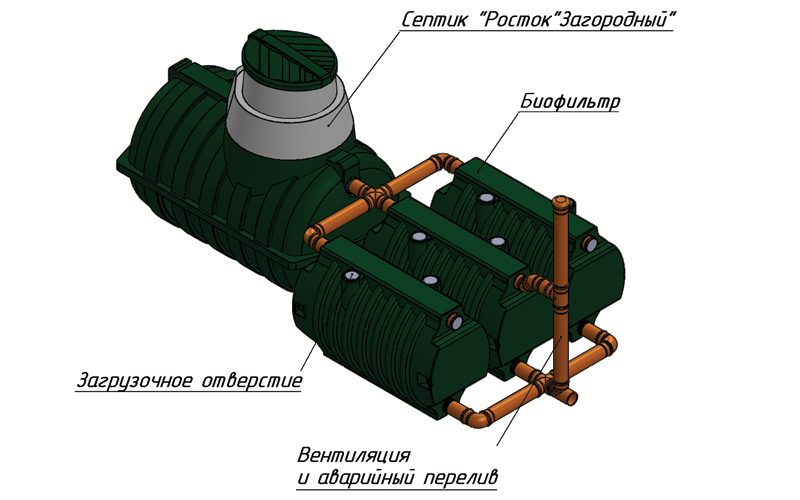 Септик "Росток"Загородный"

Биофильтр

Загрузочное отверстие

Вентиляция
и аварийный перелив