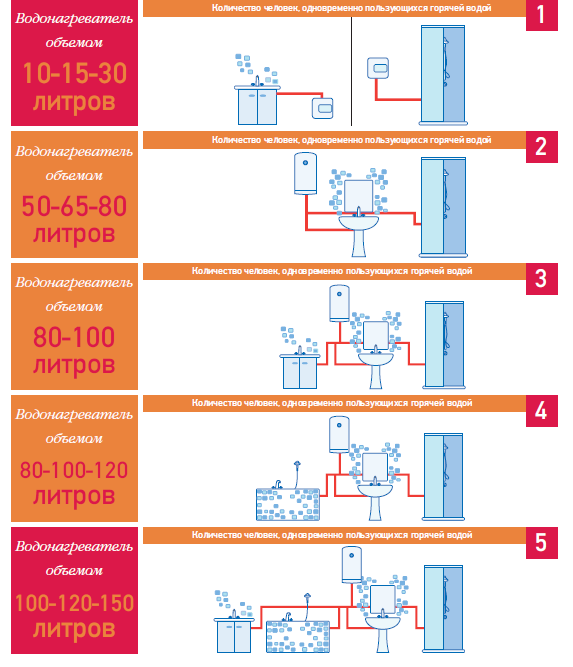 Водонагреватель объемом 10-15-30 литров

Количество человек, одновременно пользующихся горячей водой

1

Водонагреватель объемом 50-65-80 литров

Количество человек, одновременно пользующихся горячей водой

2

Водонагреватель объемом 80-100 литров

Количество человек, одновременно пользующихся горячей водой

3

Водонагреватель объемом 80-100-120 литров

Количество человек, одновременно пользующихся горячей водой

4

Водонагреватель объемом 100-120-150 литров

Количество человек, одновременно пользующихся горячей водой

5