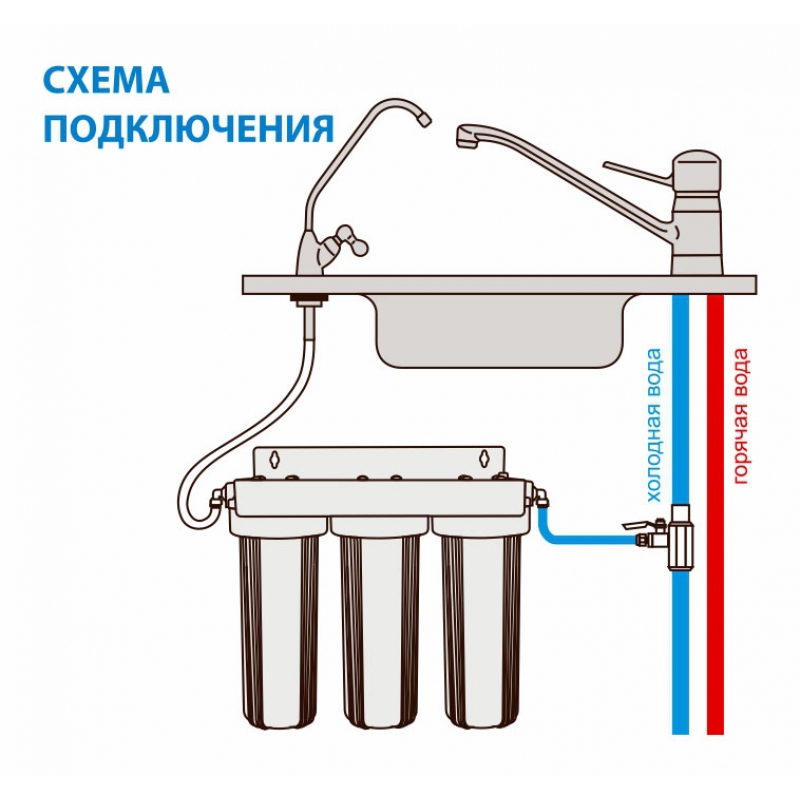 СХЕМА ПОДКЛЮЧЕНИЯ

холодная вода

горячая вода