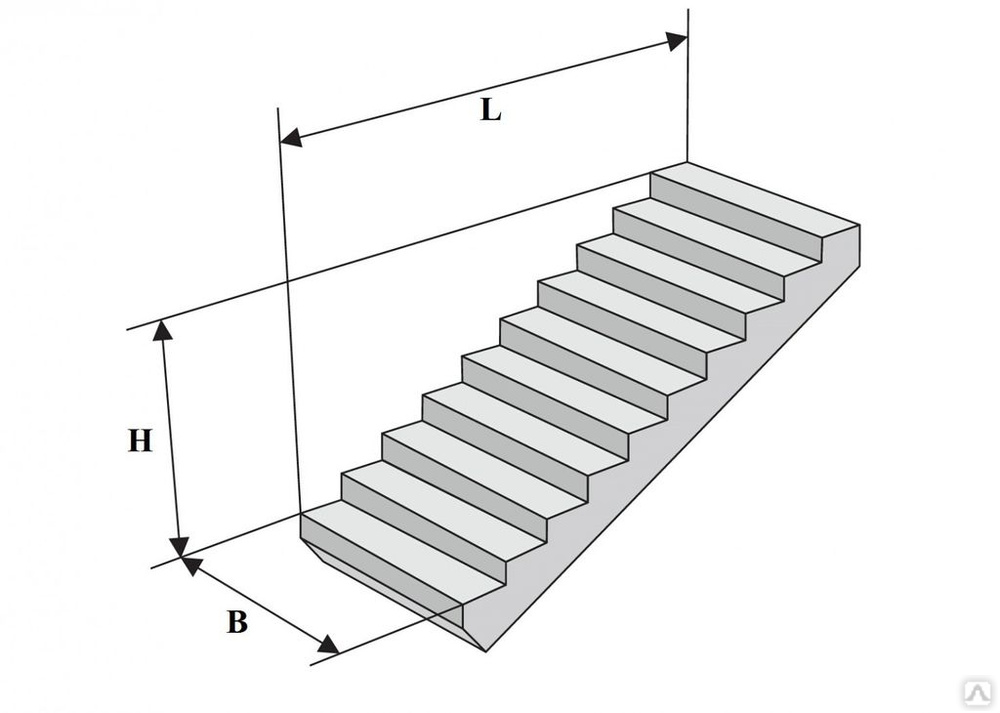 L

H

B