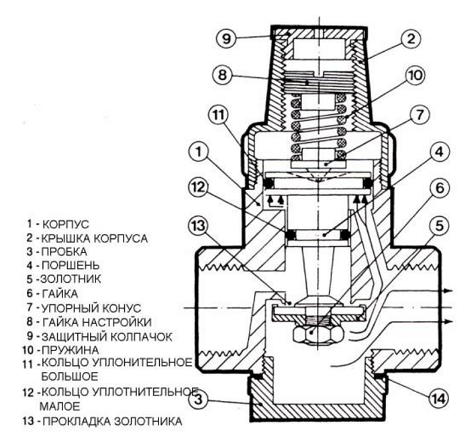 9
2
8
10
11
7
1
4
12
6
13
5
3
14

1 - КОРПУС
2 - КРЫШКА КОРПУСА
3 - ПРОБКА
4 - ПОРШЕНЬ
5 - ЗОЛОТНИК
6 - ГАЙКА
7 - УПОРНЫЙ КОНУС
8 - ГАЙКА НАСТРОЙКИ
9 - ЗАЩИТНЫЙ КОЛПАЧОК
10 - ПРУЖИНА
11 - КОЛЬЦО УПЛОНИТЕЛЬНОЕ БОЛЬШОЕ
12 - КОЛЬЦО УПЛОТНИТЕЛЬНОЕ МАЛОЕ
13 - ПРОКЛАДКА ЗОЛОТНИКА