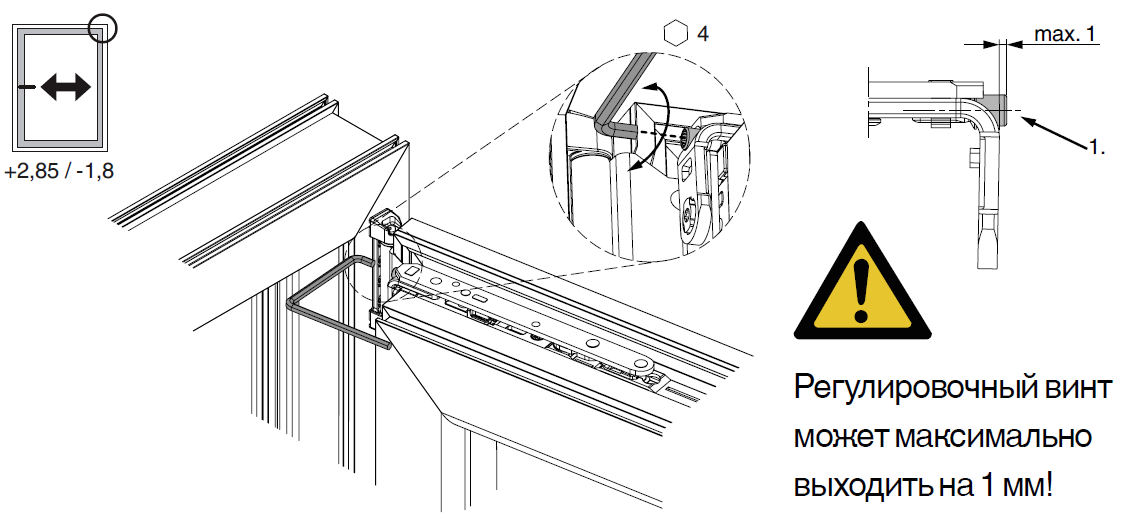 +2,85 / -1,8

4

max. 1

1.

Регулировочный винт может максимально выходить на 1 мм!