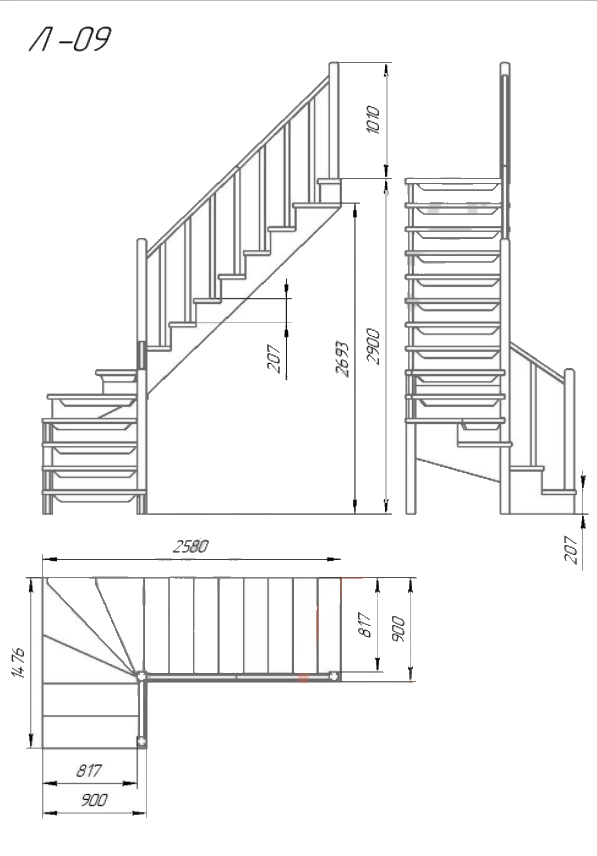 Л-09

1010

207

2693

2900

207

2580

817

900

1476

817

900