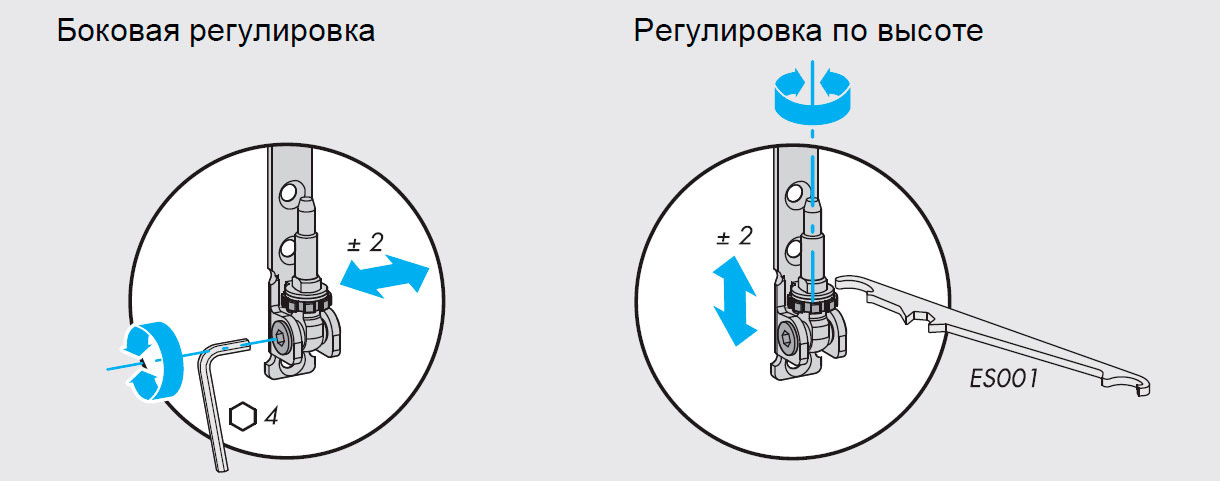 Боковая регулировка

± 2

4

Регулировка по высоте

± 2

ES001