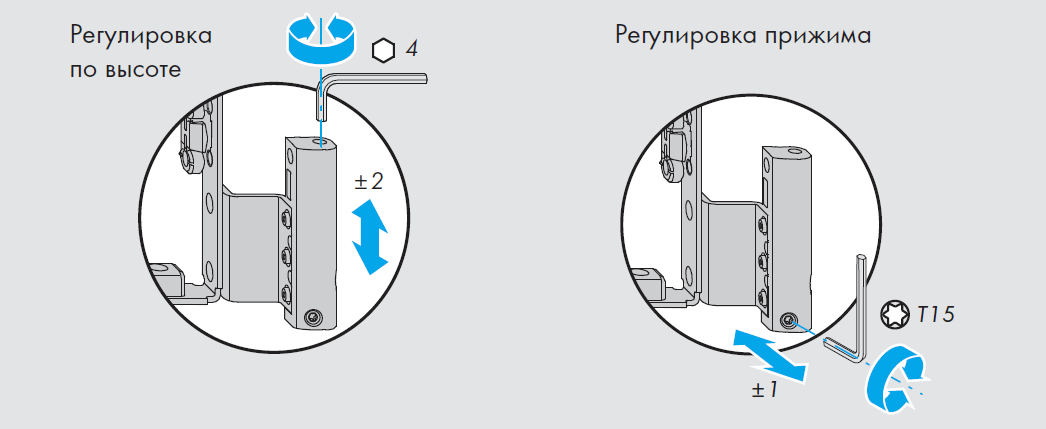 Регулировка по высоте

4

±2

Регулировка прижима

T15

±1