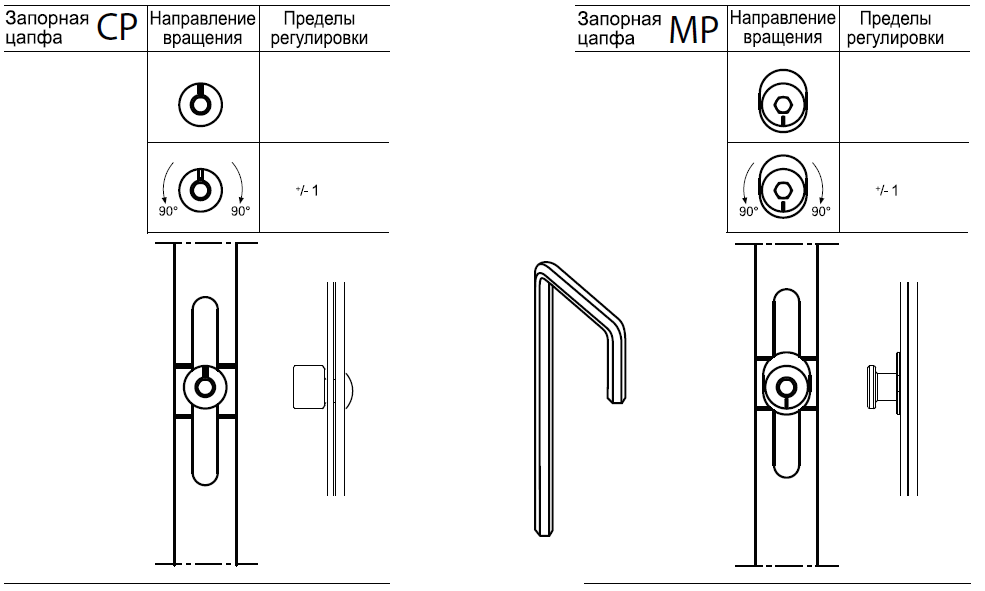 | Запорная цапфа CP | Направление вращения | Пределы регулировки |
|---|---|---|
| | | |
| | 90° 90° | +/- 1 |

| Запорная цапфа MP | Направление вращения | Пределы регулировки |
|---|---|---|
| | | |
| | 90° 90° | +/- 1 |