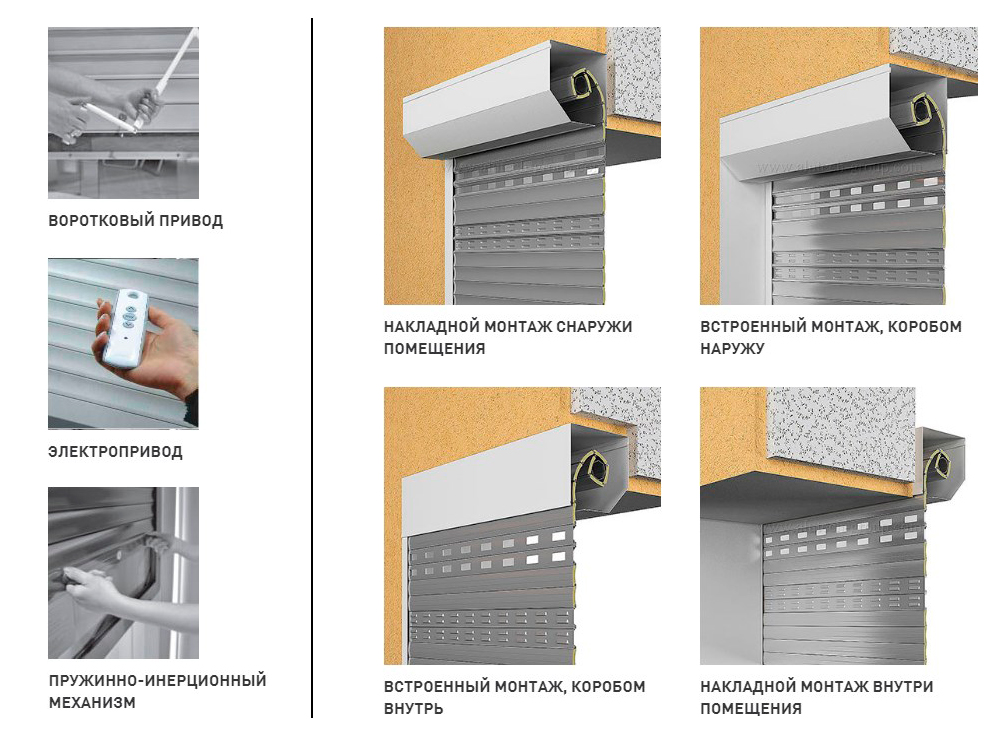 ВОРОТКОВЫЙ ПРИВОД

ЭЛЕКТРОПРИВОД

ПРУЖИННО-ИНЕРЦИОННЫЙ МЕХАНИЗМ

НАКЛАДНОЙ МОНТАЖ СНАРУЖИ ПОМЕЩЕНИЯ

ВСТРОЕННЫЙ МОНТАЖ, КОРОБОМ НАРУЖУ

ВСТРОЕННЫЙ МОНТАЖ, КОРОБОМ ВНУТРЬ

НАКЛАДНОЙ МОНТАЖ ВНУТРИ ПОМЕЩЕНИЯ