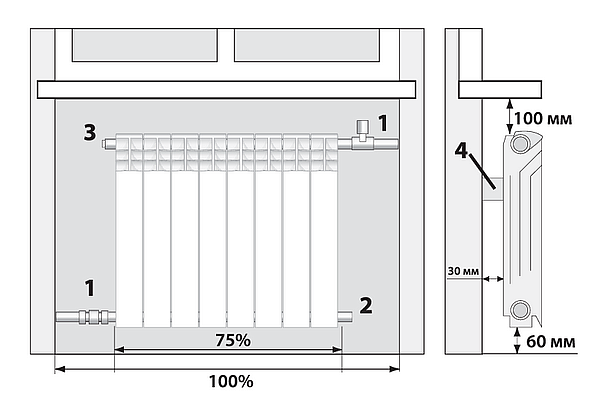 3
1
1
2
75%
100%
100 мм
4
30 мм
60 мм