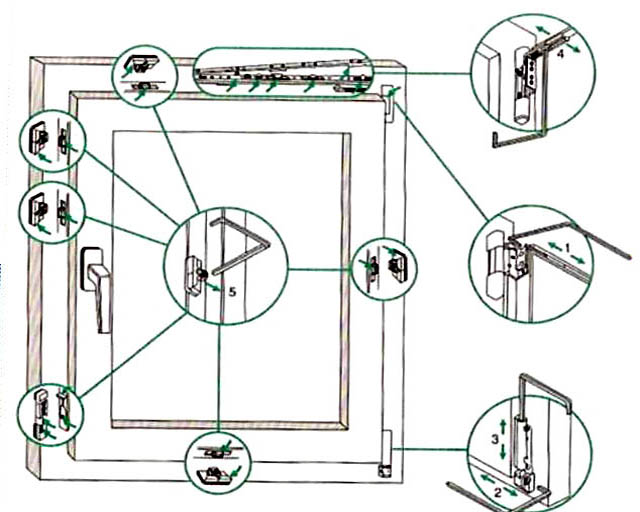 4

1

5

3

2