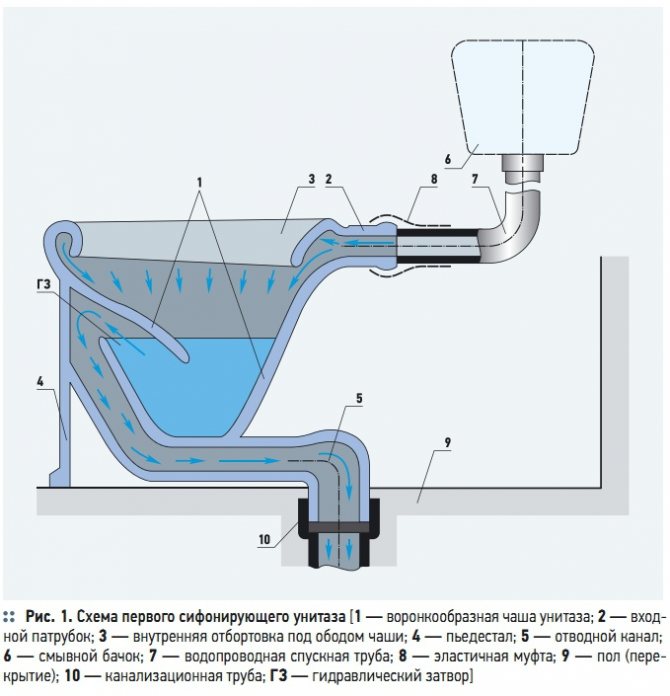 6

1

3

2

8

7

ГЗ

4

5

9

10

:: Рис. 1. Схема первого сифонирующего унитаза [1 — воронкообразная чаша унитаза; 2 — входной патрубок; 3 — внутренняя отбортовка под ободом чаши; 4 — пьедестал; 5 — отводной канал; 6 — смывной бачок; 7 — водопроводная спускная труба; 8 — эластичная муфта; 9 — пол (перекрытие); 10 — канализационная труба; ГЗ — гидравлический затвор]