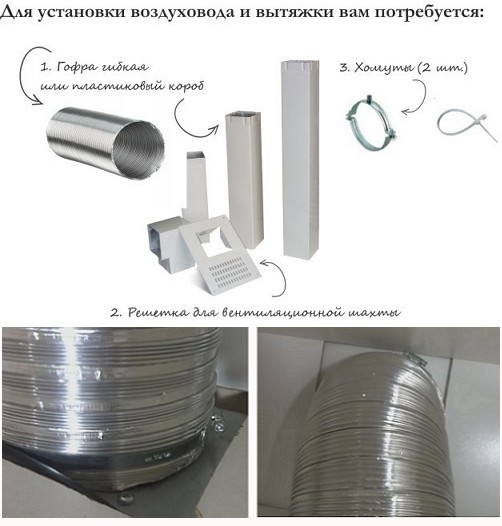 Для установки воздуховода и вытяжки вам потребуется:

1. Гофра гибкая или пластиковый короб

3. Хомуты (2 шт.)

2. Решетка для вентиляционной шахты