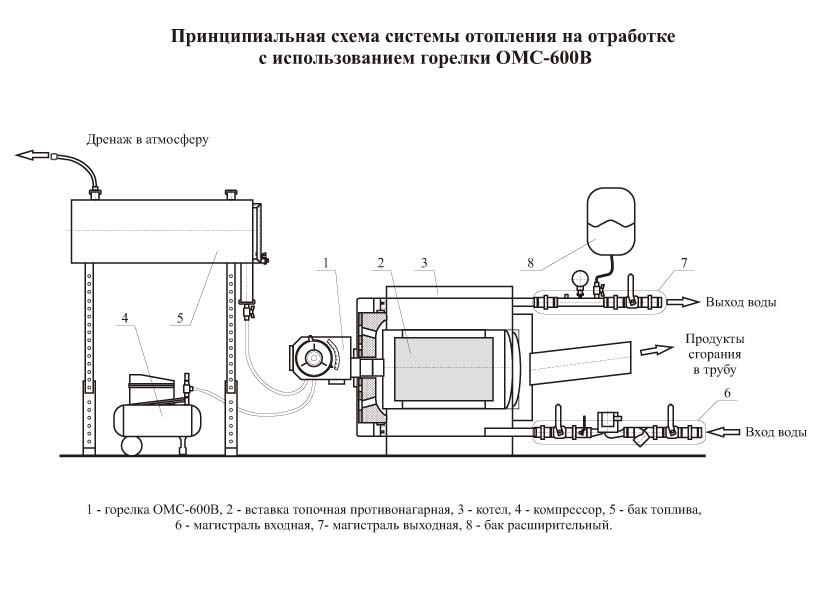 Принципиальная схема системы отопления на отработке с использованием горелки ОМС-600В

Дренаж в атмосферу

1

2

3

8

7

Выход воды

4

5

Продукты сгорания в трубу

6

Вход воды

1 - горелка ОМС-600В, 2 - вставка топочная противонагарная, 3 - котел, 4 - компрессор, 5 - бак топлива, 6 - магистраль входная, 7- магистраль выходная, 8 - бак расширительный.