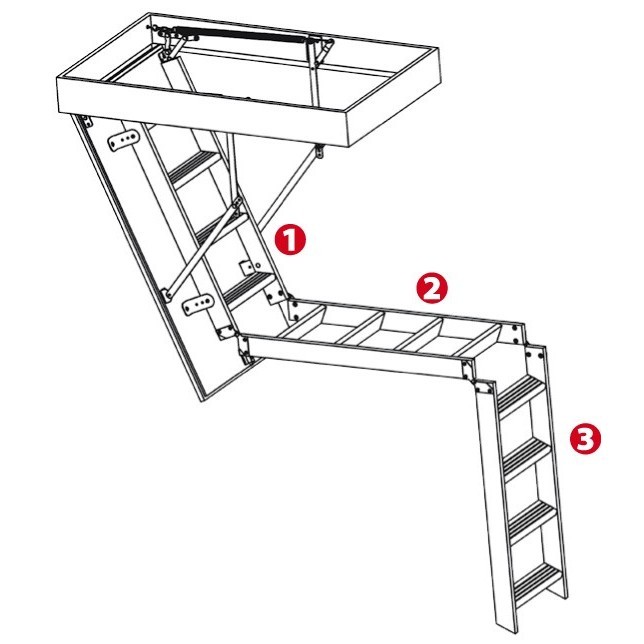 1
2
3