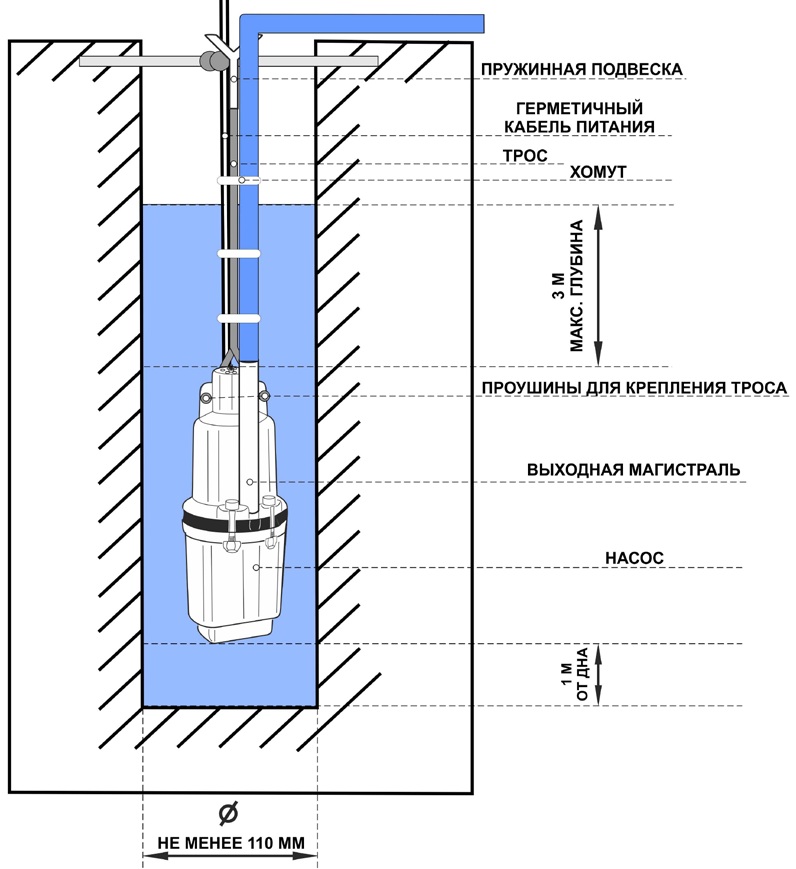 ПРУЖИННАЯ ПОДВЕСКА

ГЕРМЕТИЧНЫЙ
КАБЕЛЬ ПИТАНИЯ

ТРОС

ХОМУТ

3 М
МАКС. ГЛУБИНА

ПРОУШИНЫ ДЛЯ КРЕПЛЕНИЯ ТРОСА

ВЫХОДНАЯ МАГИСТРАЛЬ

НАСОС

1 М
ОТ ДНА

Ø

НЕ МЕНЕЕ 110 ММ